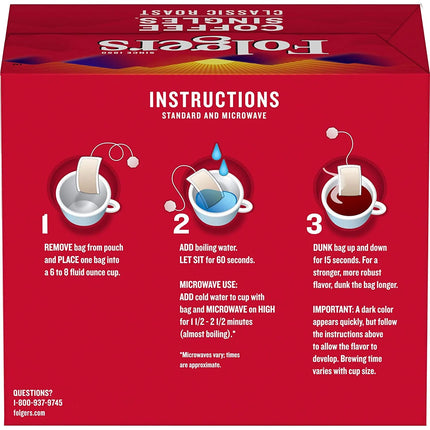 Folgers
SINCE 1850
COFFEE SINGLES
CLASSIC ROAST

INSTRUCTIONS
STANDARD AND MICROWAVE

1
REMOVE bag from pouch and PLACE one bag into a 6 to 8 fluid ounce cup.

2
ADD boiling water. LET SIT for 60 seconds.

MICROWAVE USE:
ADD cold water to cup with bag and MICROWAVE on HIGH for 1 1/2 - 2 1/2 minutes (almost boiling).*

*Microwaves vary; times are approximate.

3
DUNK bag up and down for 15 seconds. For a stronger, more robust flavor, dunk the bag longer.

IMPORTANT: A dark color appears quickly, but follow the instructions above to allow the flavor to develop. Brewing time varies with cup size.

QUESTIONS?
1-800-937-9745
folgers.com